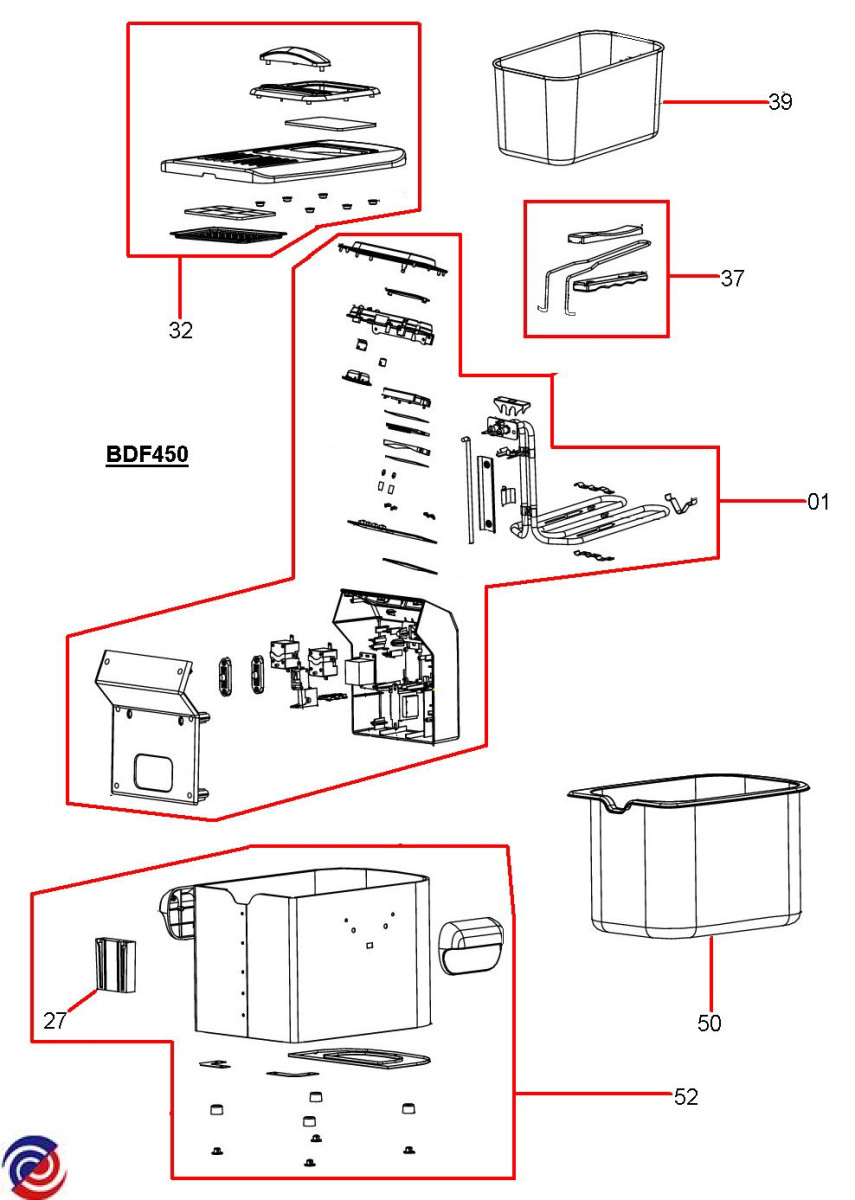 39

37

32

BDF450

01

50

27

52